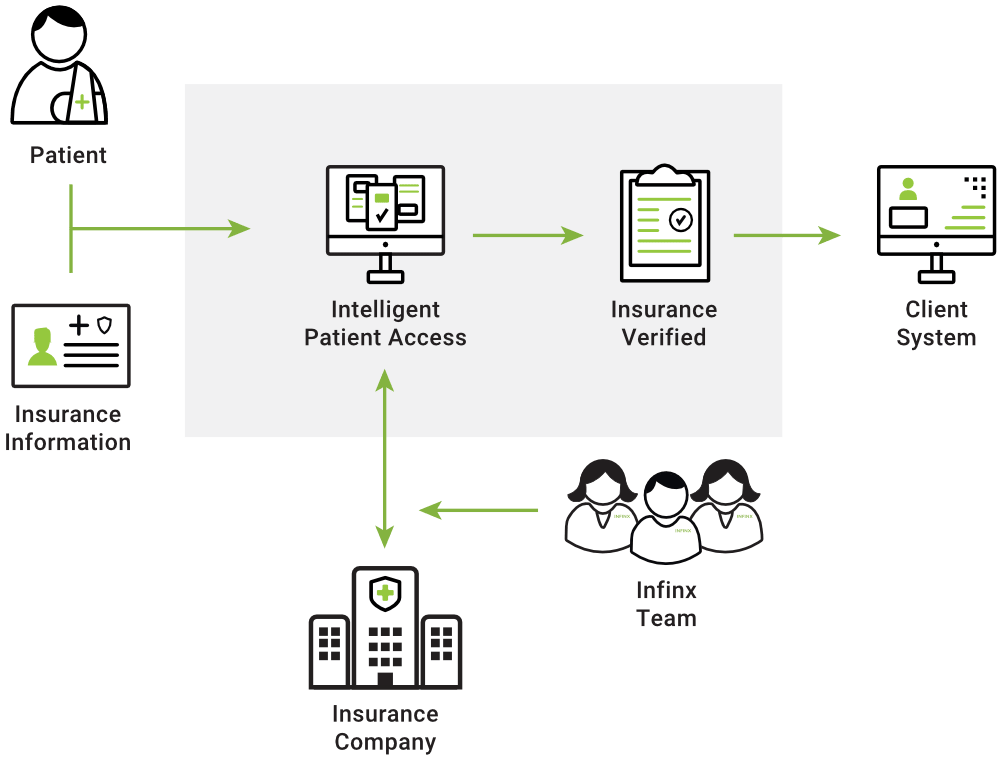 Patient

Insurance Information

Intelligent Patient Access

Insurance Verified

Client System

Infinx Team

Insurance Company